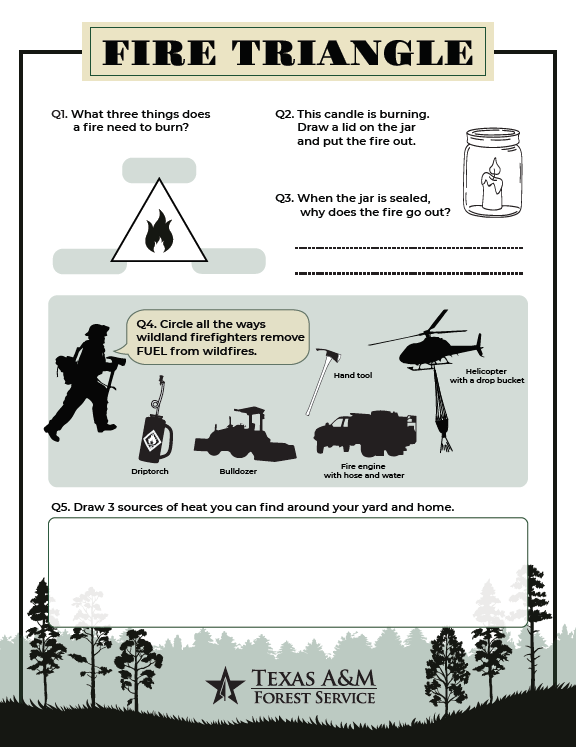 FIRE TRIANGLE

Q1. What three things does a fire need to burn?

Q2. This candle is burning. Draw a lid on the jar and put the fire out.

Q3. When the jar is sealed, why does the fire go out?

Q4. Circle all the ways wildland firefighters remove FUEL from wildfires.

Hand tool

Helicopter with a drop bucket

Driptorch

Bulldozer

Fire engine with hose and water

Q5. Draw 3 sources of heat you can find around your yard and home.

TEXAS A&M FOREST SERVICE